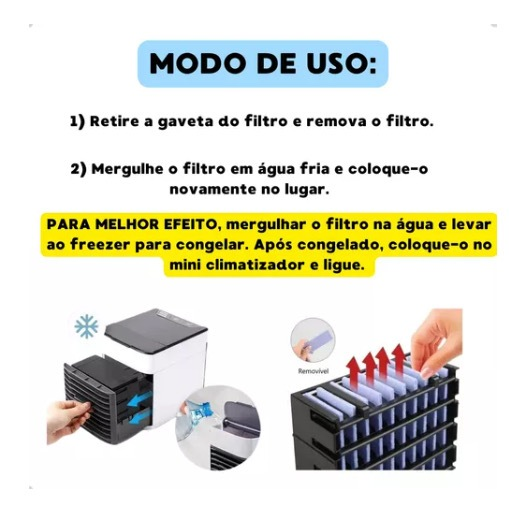 MODO DE USO:

1) Retire a gaveta do filtro e remova o filtro.

2) Mergulhe o filtro em água fria e coloque-o novamente no lugar.

PARA MELHOR EFEITO, mergulhar o filtro na água e levar ao freezer para congelar. Após congelado, coloque-o no mini climatizador e ligue.

Removível